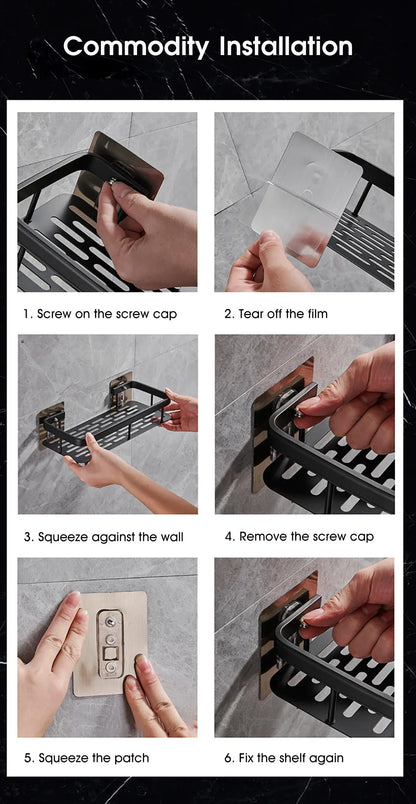 Commodity Installation

1. Screw on the screw cap

2. Tear off the film

3. Squeeze against the wall

4. Remove the screw cap

5. Squeeze the patch

6. Fix the shelf again